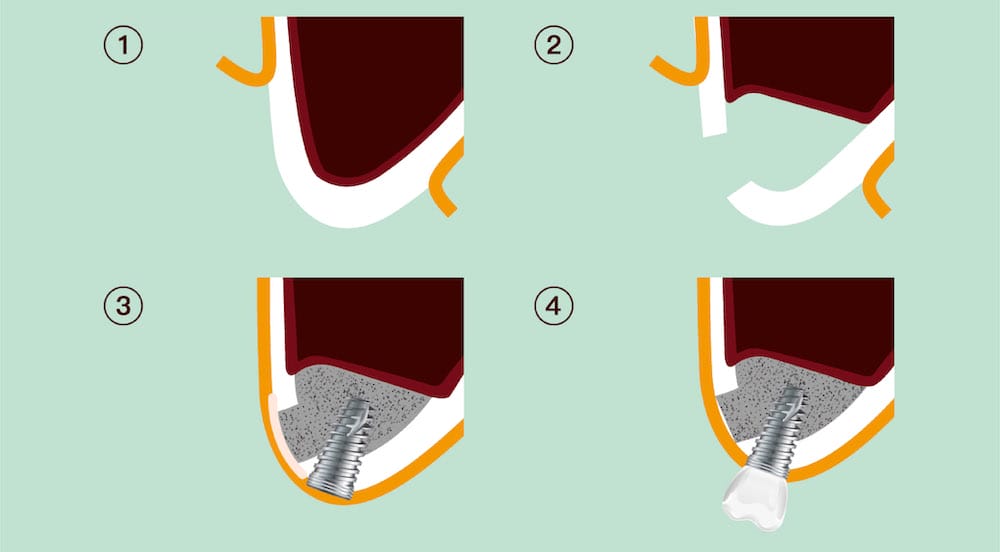 ①

②

③

④